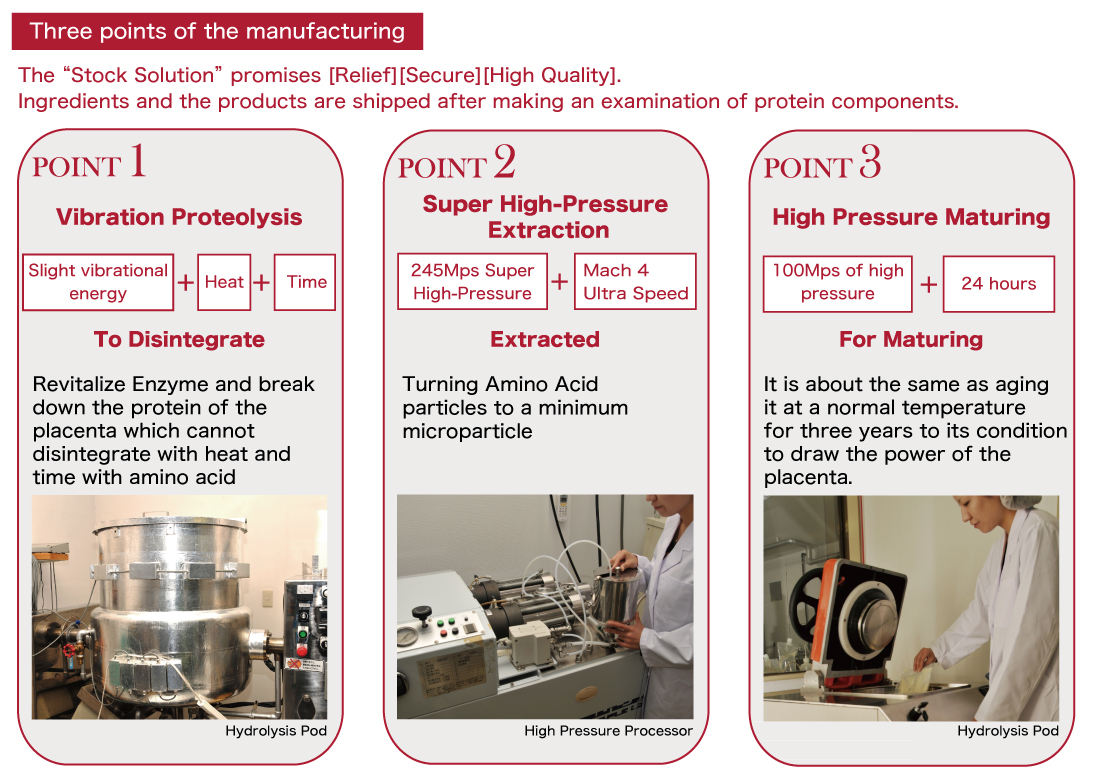 Three points of the manufacturing

The "Stock Solution" promises [Relief][Secure][High Quality].
Ingredients and the products are shipped after making an examination of protein components.

POINT 1

Vibration Proteolysis

Slight vibrational energy + Heat + Time

To Disintegrate

Revitalize Enzyme and break down the protein of the placenta which cannot disintegrate with heat and time with amino acid

Hydrolysis Pod

POINT 2

Super High-Pressure Extraction

245Mps Super High-Pressure + Mach 4 Ultra Speed

Extracted

Turning Amino Acid particles to a minimum microparticle

High Pressure Processor

POINT 3

High Pressure Maturing

100Mps of high pressure + 24 hours

For Maturing

It is about the same as aging it at a normal temperature for three years to its condition to draw the power of the placenta.

Hydrolysis Pod